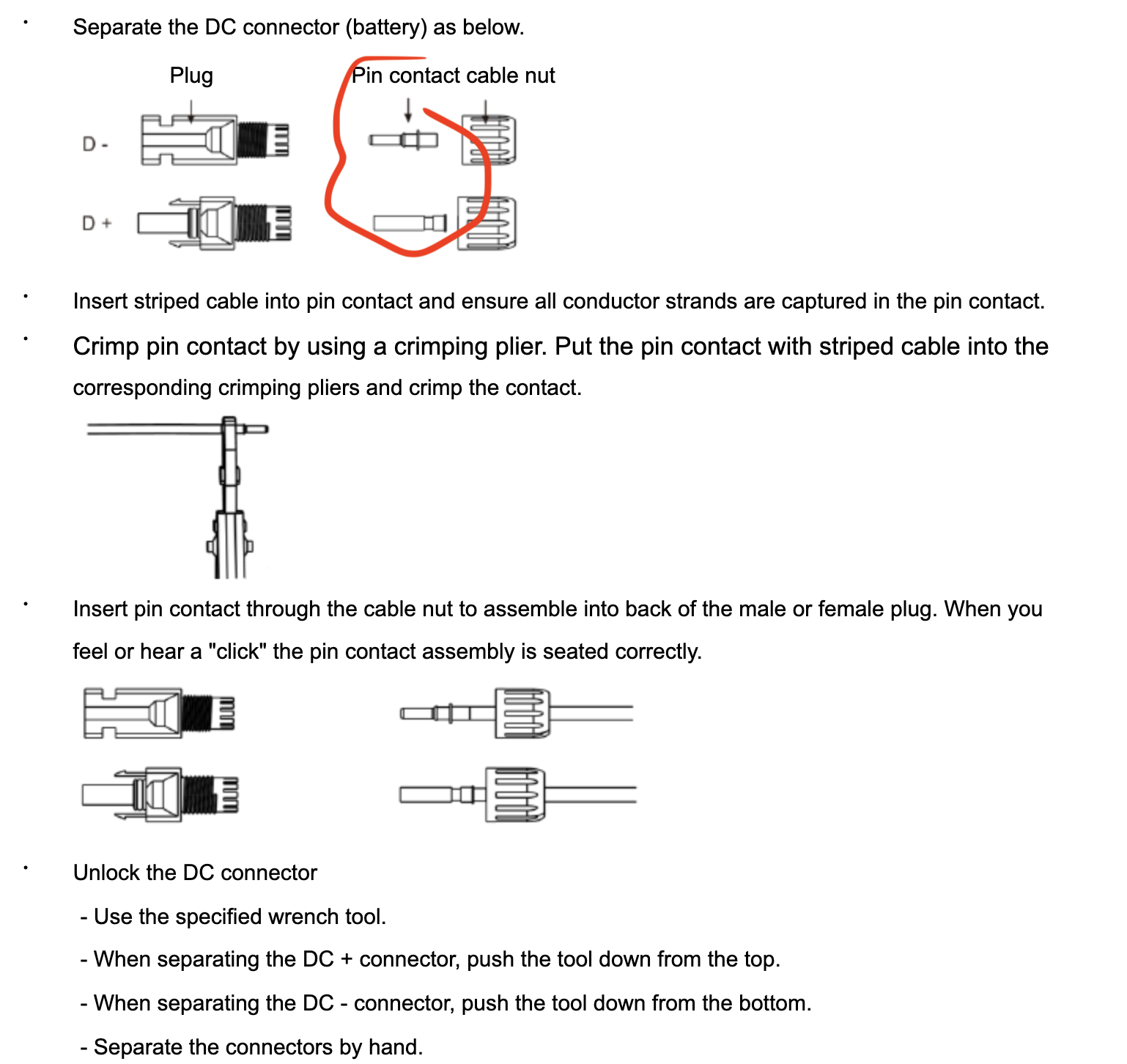 • Separate the DC connector (battery) as below.

Plug

Pin contact cable nut

D -

D +

• Insert striped cable into pin contact and ensure all conductor strands are captured in the pin contact.

• Crimp pin contact by using a crimping plier. Put the pin contact with striped cable into the corresponding crimping pliers and crimp the contact.

• Insert pin contact through the cable nut to assemble into back of the male or female plug. When you feel or hear a "click" the pin contact assembly is seated correctly.

• Unlock the DC connector

- Use the specified wrench tool.

- When separating the DC + connector, push the tool down from the top.

- When separating the DC - connector, push the tool down from the bottom.

- Separate the connectors by hand.