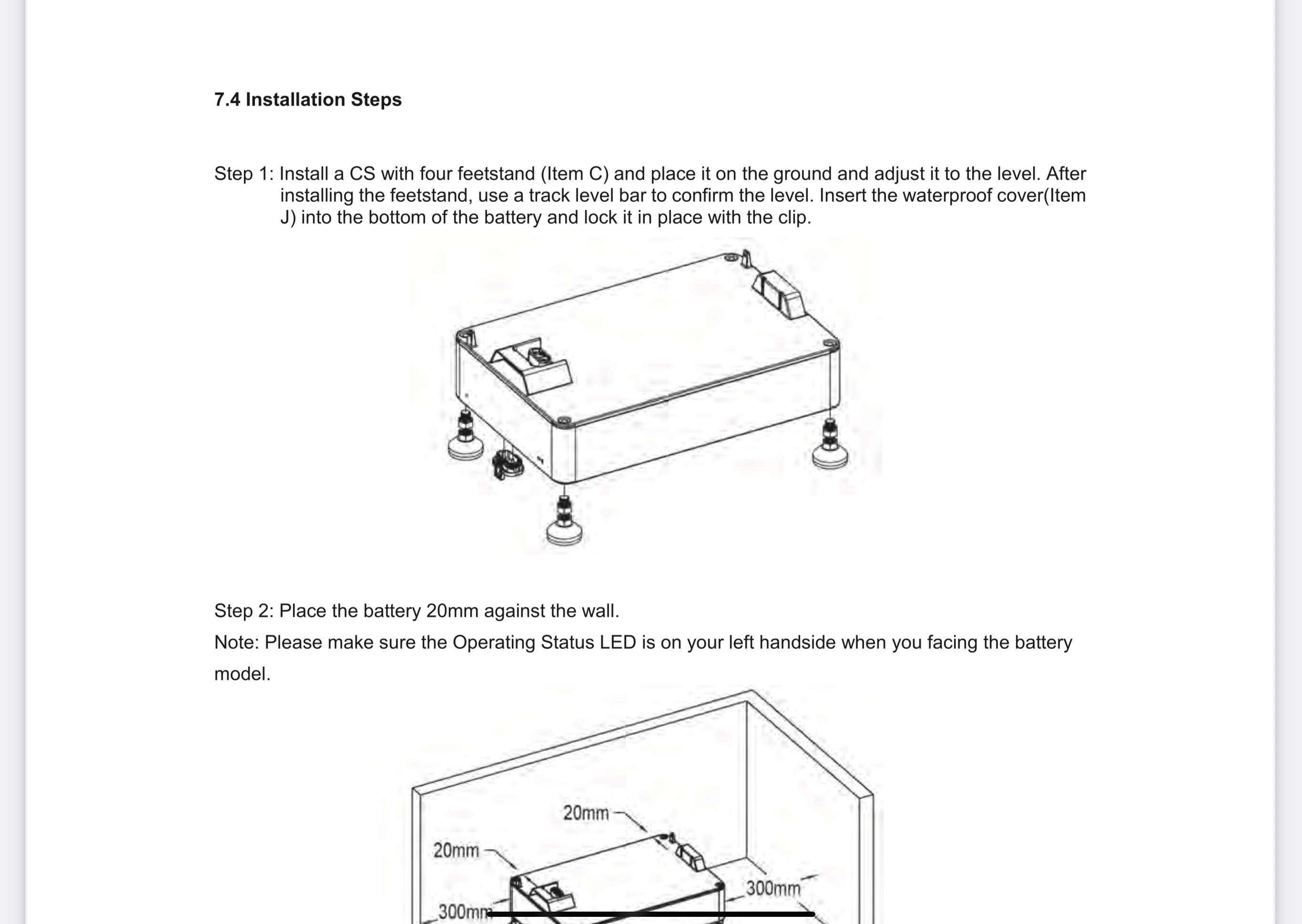 7.4 Installation Steps

Step 1: Install a CS with four feetstand (Item C) and place it on the ground and adjust it to the level. After installing the feetstand, use a track level bar to confirm the level. Insert the waterproof cover(Item J) into the bottom of the battery and lock it in place with the clip.

Step 2: Place the battery 20mm against the wall.

Note: Please make sure the Operating Status LED is on your left handside when you facing the battery model.

20mm

20mm

300mm

300mm