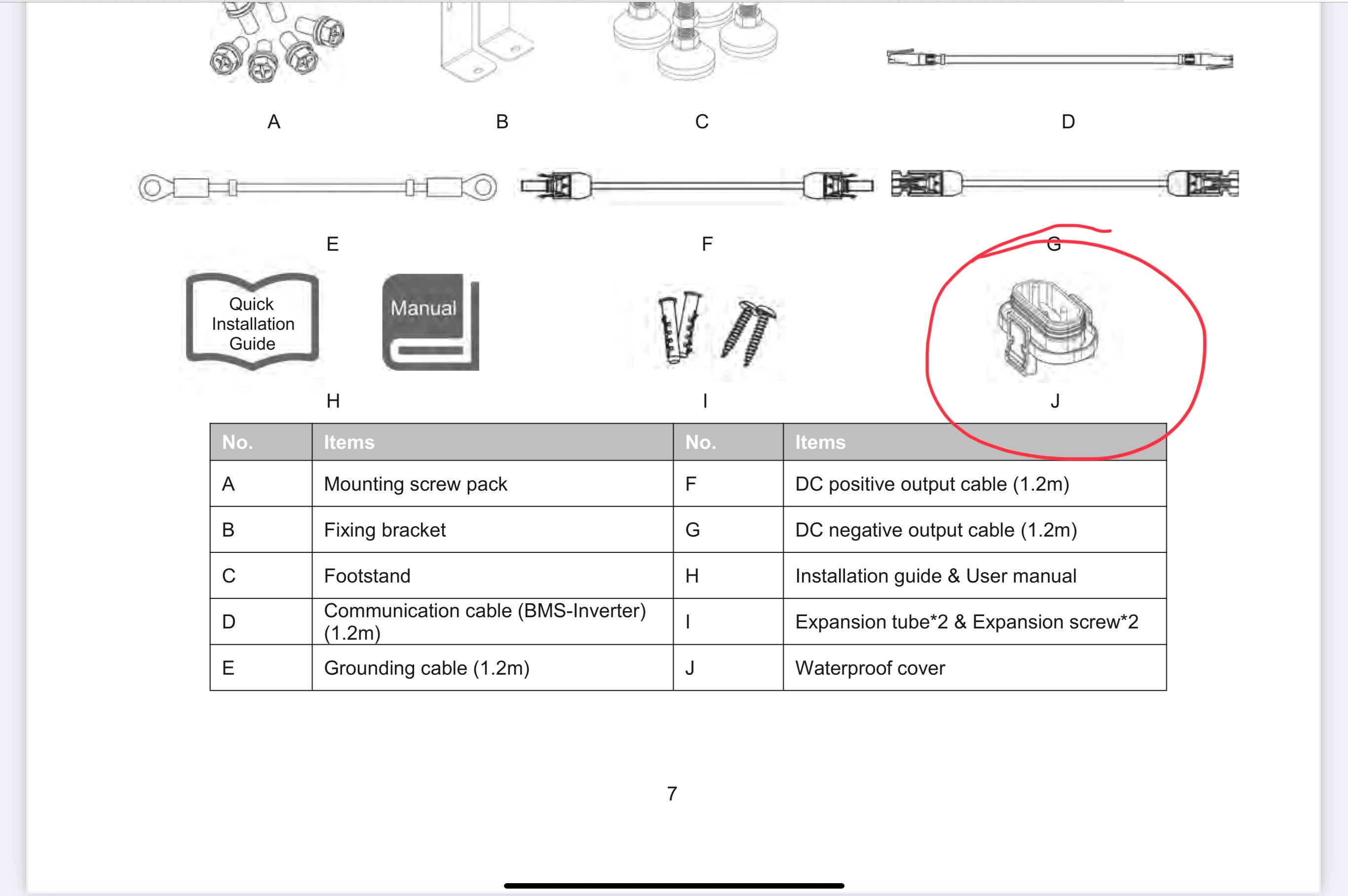 A B C D

E F G

Quick Installation Guide

Manual

H I J

| No. | Items | No. | Items |
|---|---|---|---|
| A | Mounting screw pack | F | DC positive output cable (1.2m) |
| B | Fixing bracket | G | DC negative output cable (1.2m) |
| C | Footstand | H | Installation guide & User manual |
| D | Communication cable (BMS-Inverter) (1.2m) | I | Expansion tube*2 & Expansion screw*2 |
| E | Grounding cable (1.2m) | J | Waterproof cover |

7